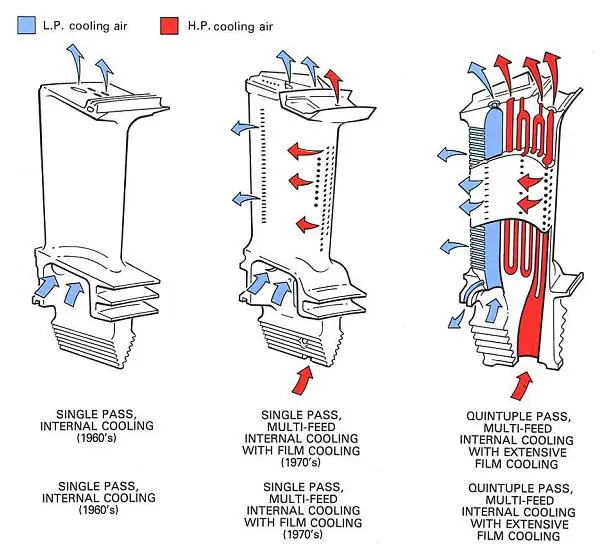 L.P. cooling air

H.P. cooling air

SINGLE PASS, INTERNAL COOLING (1960's)

SINGLE PASS, INTERNAL COOLING (1960's)

SINGLE PASS, MULTI-FEED INTERNAL COOLING WITH FILM COOLING (1970's)

SINGLE PASS, MULTI-FEED INTERNAL COOLING WITH FILM COOLING (1970's)

QUINTUPLE PASS, MULTI-FEED INTERNAL COOLING WITH EXTENSIVE FILM COOLING

QUINTUPLE PASS, MULTI-FEED INTERNAL COOLING WITH EXTENSIVE FILM COOLING